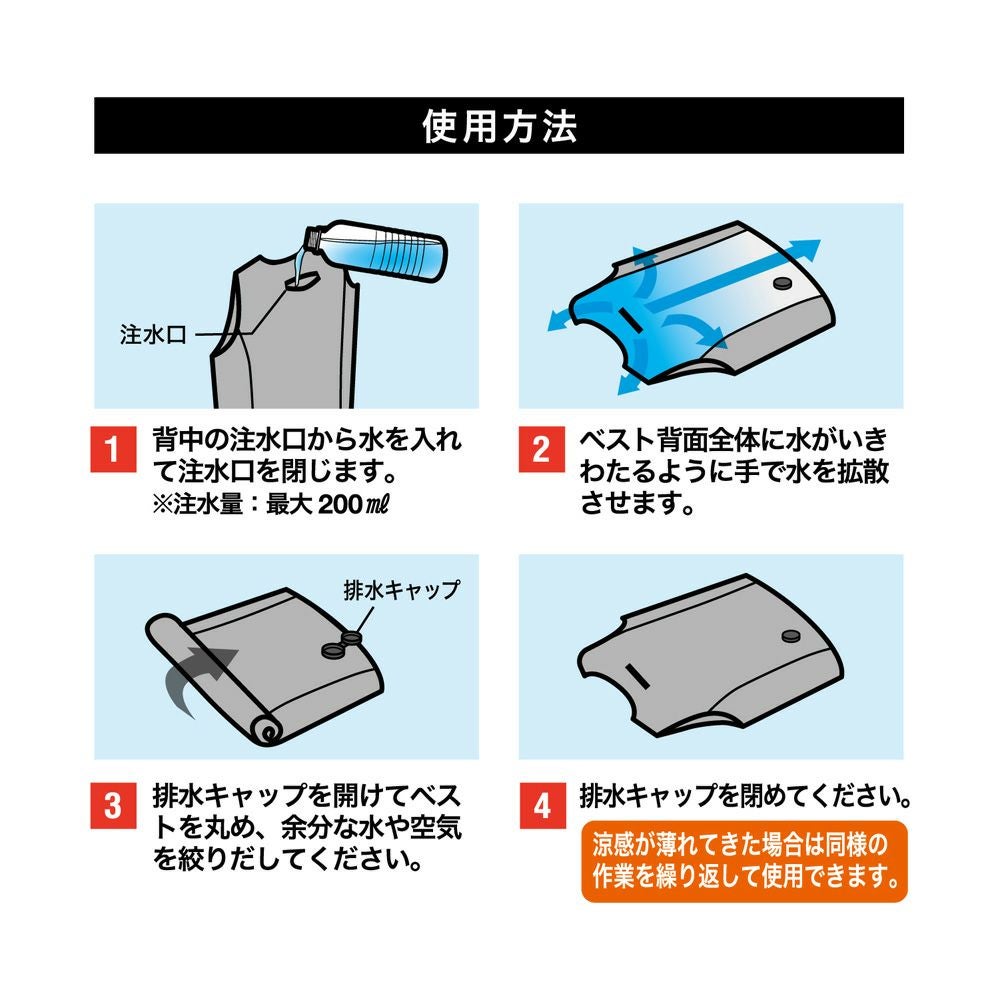 使用方法

注水口

1 背中の注水口から水を入れて注水口を閉じます。
※注水量：最大 200㎖

2 ベスト背面全体に水がいきわたるように手で水を拡散させます。

排水キャップ

3 排水キャップを開けてベストを丸め、余分な水や空気を絞りだしてください。

4 排水キャップを閉めてください。

涼感が薄れてきた場合は同様の作業を繰り返して使用できます。